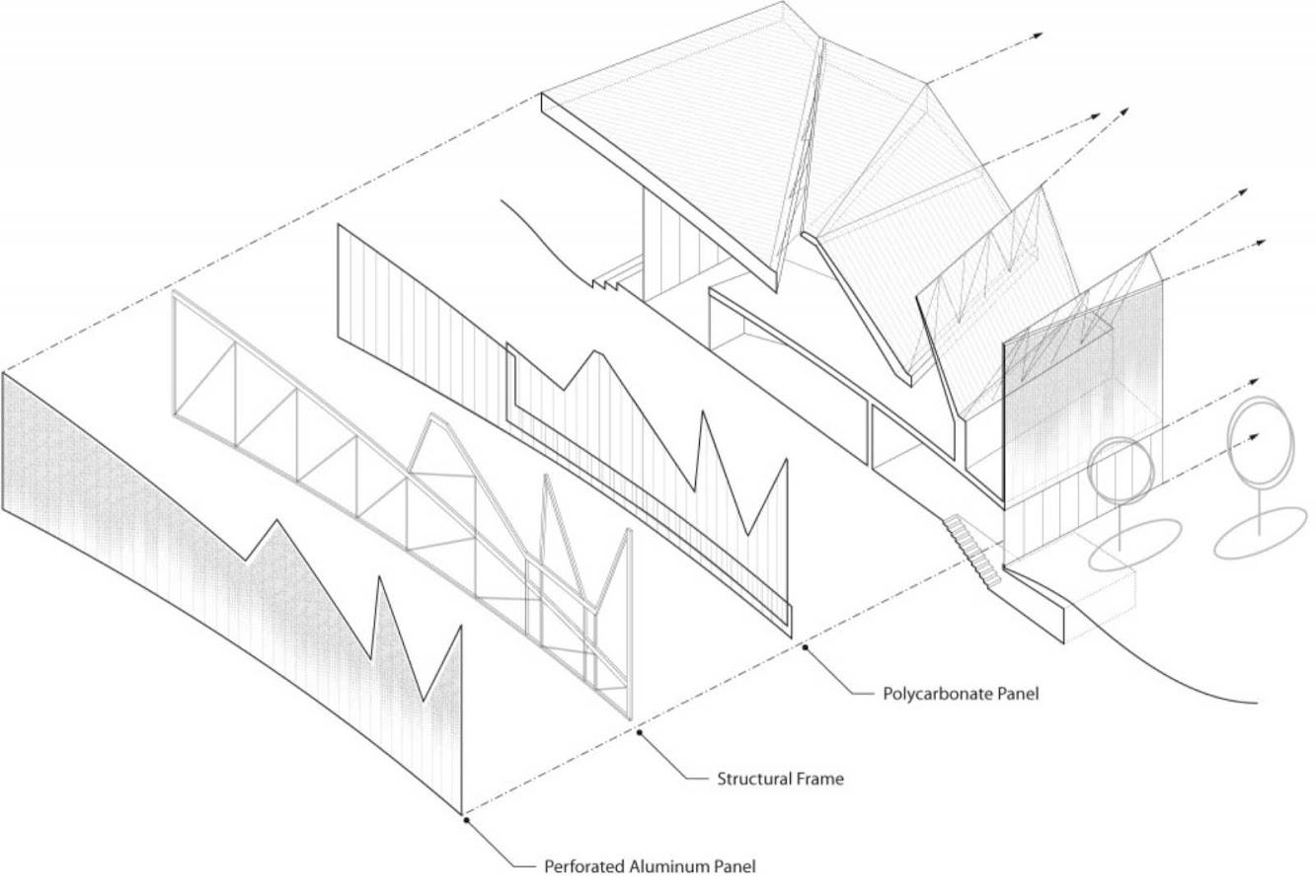 Polycarbonate Panel

Structural Frame

Perforated Aluminum Panel