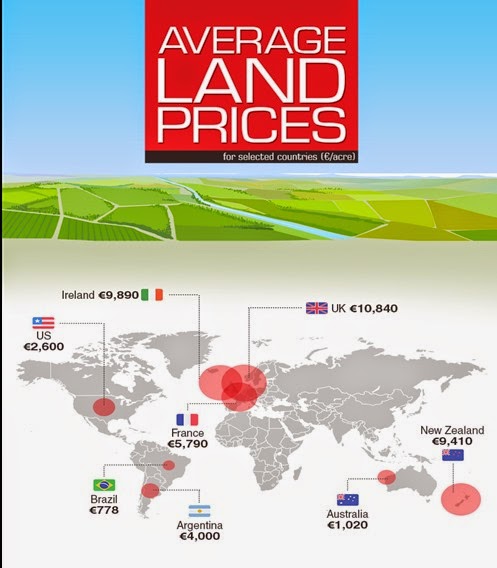 AVERAGE LAND PRICES

for selected countries (€/acre)

Ireland €9,890

UK €10,840

US
€2,600

France
€5,790

New Zealand
€9,410

Brazil
€778

Argentina
€4,000

Australia
€1,020