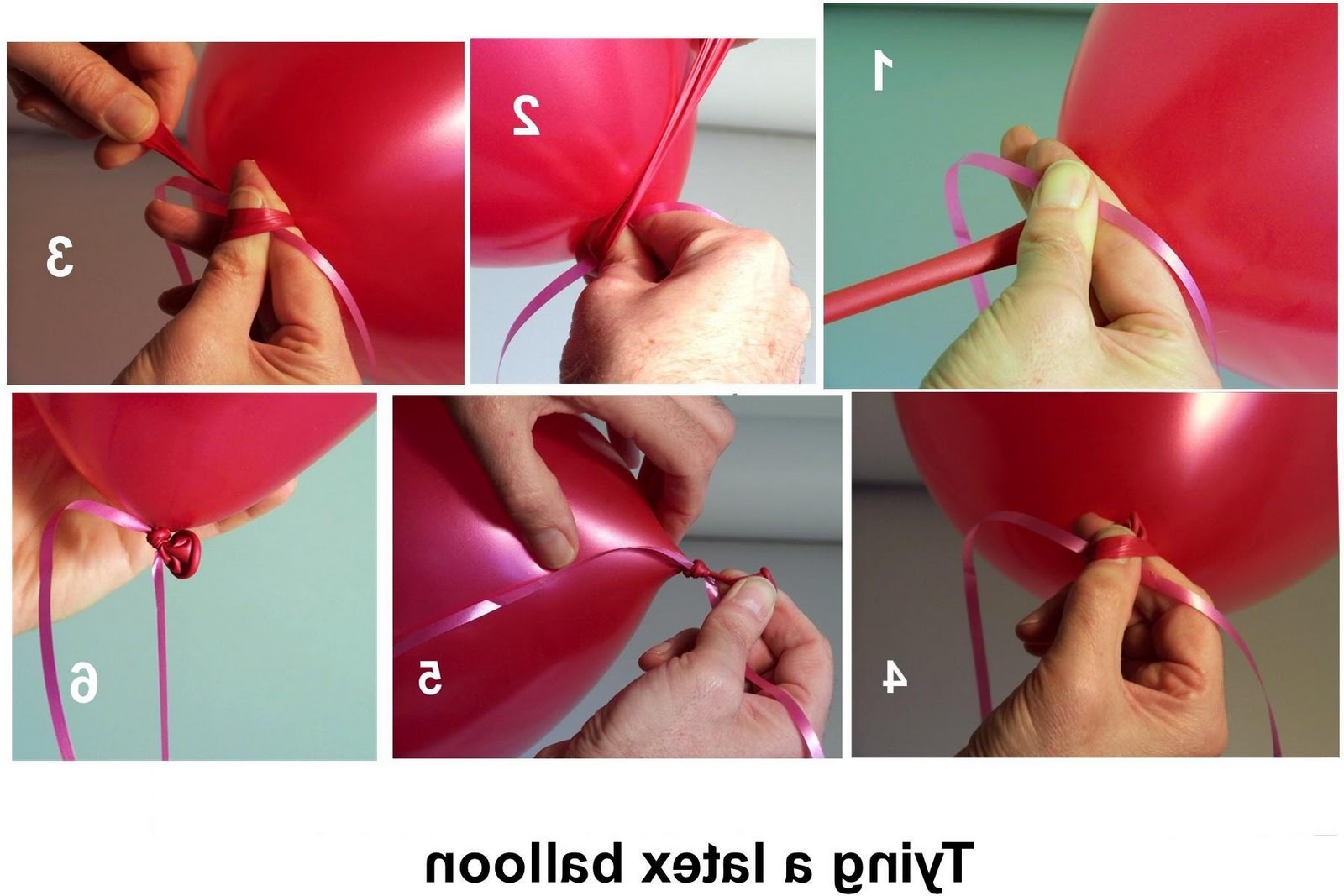 1

2

3

4

5

6

Tying a latex balloon