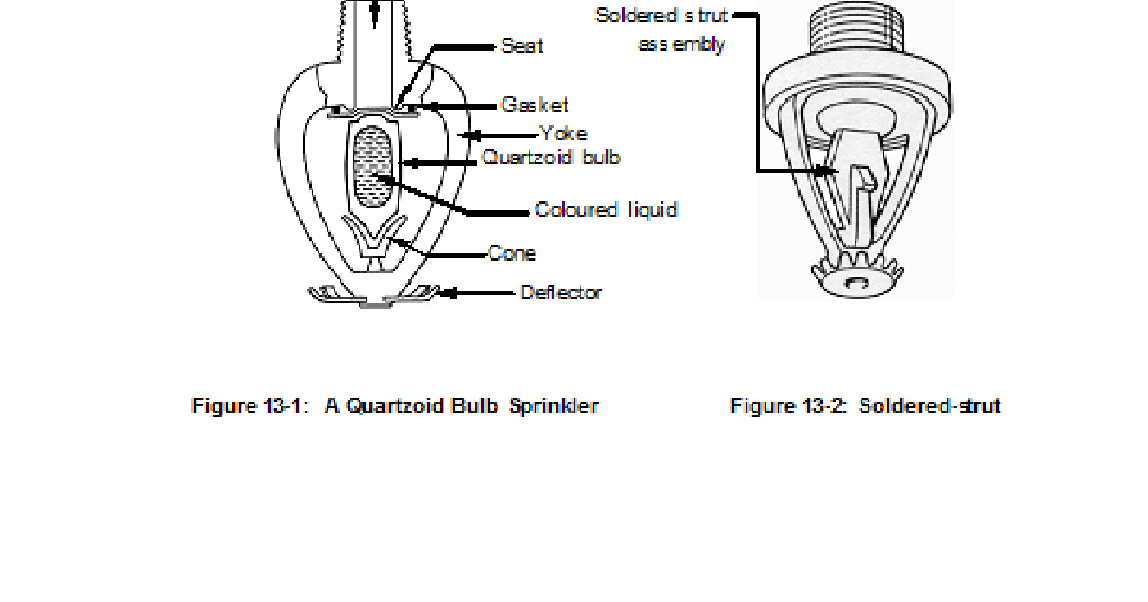 Seat
Gasket
Yoke
Quartzoid bulb
Coloured liquid
Cone
Deflector

Soldered strut assembly

Figure 13-1: A Quartzoid Bulb Sprinkler

Figure 13-2: Soldered-strut