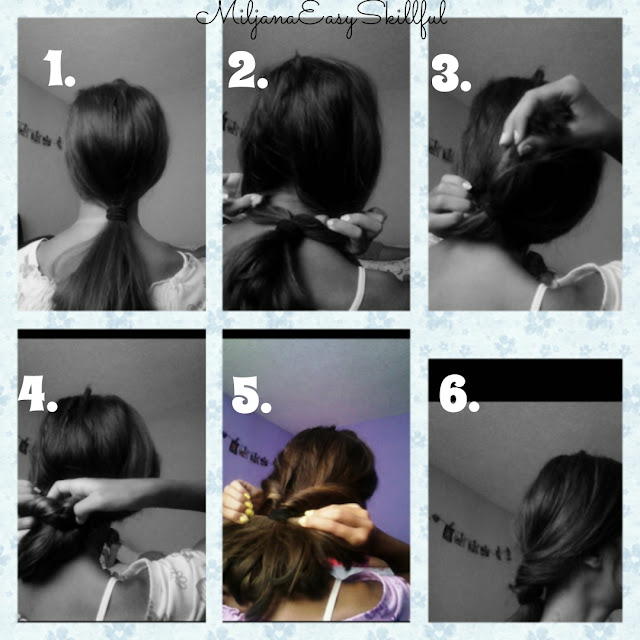 MiljanaEasySkillful

1.

2.

3.

4.

5.

6.