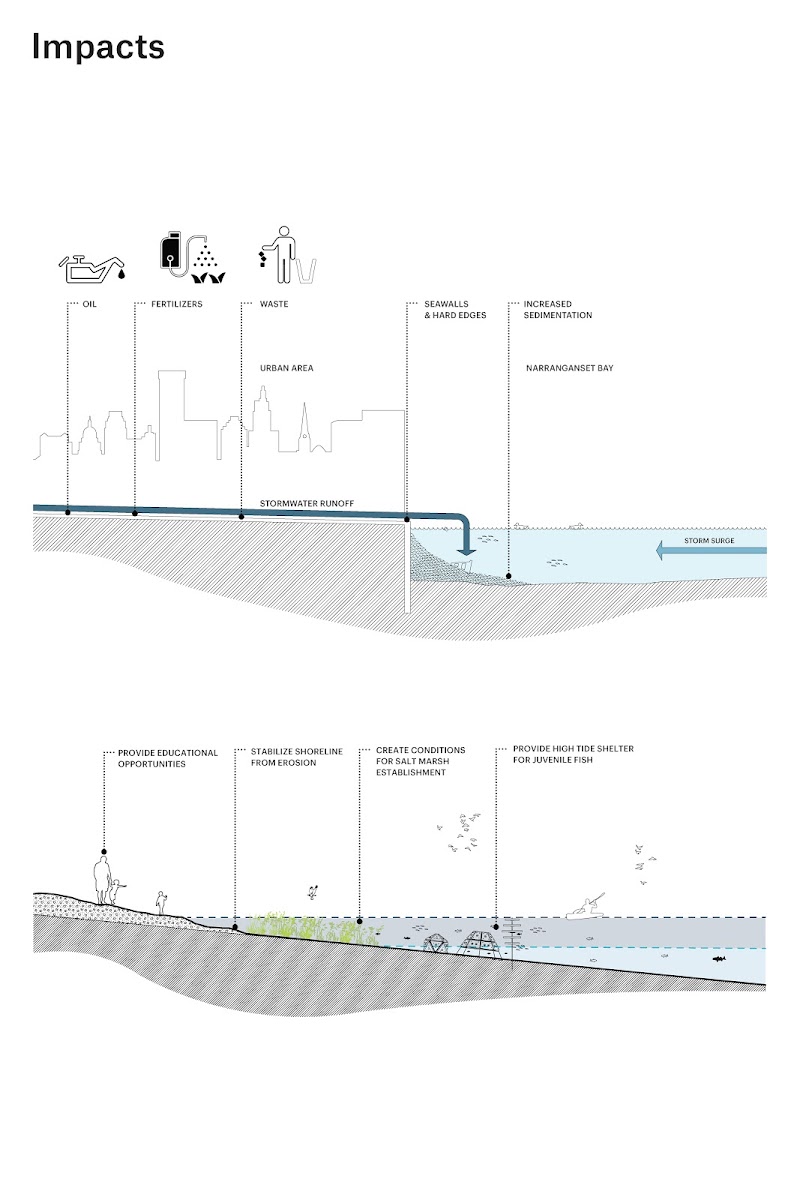 Impacts

OIL

FERTILIZERS

WASTE

SEAWALLS & HARD EDGES

INCREASED SEDIMENTATION

URBAN AREA

NARRANGANSET BAY

STORMWATER RUNOFF

STORM SURGE

PROVIDE EDUCATIONAL OPPORTUNITIES

STABILIZE SHORELINE FROM EROSION

CREATE CONDITIONS FOR SALT MARSH ESTABLISHMENT

PROVIDE HIGH TIDE SHELTER FOR JUVENILE FISH