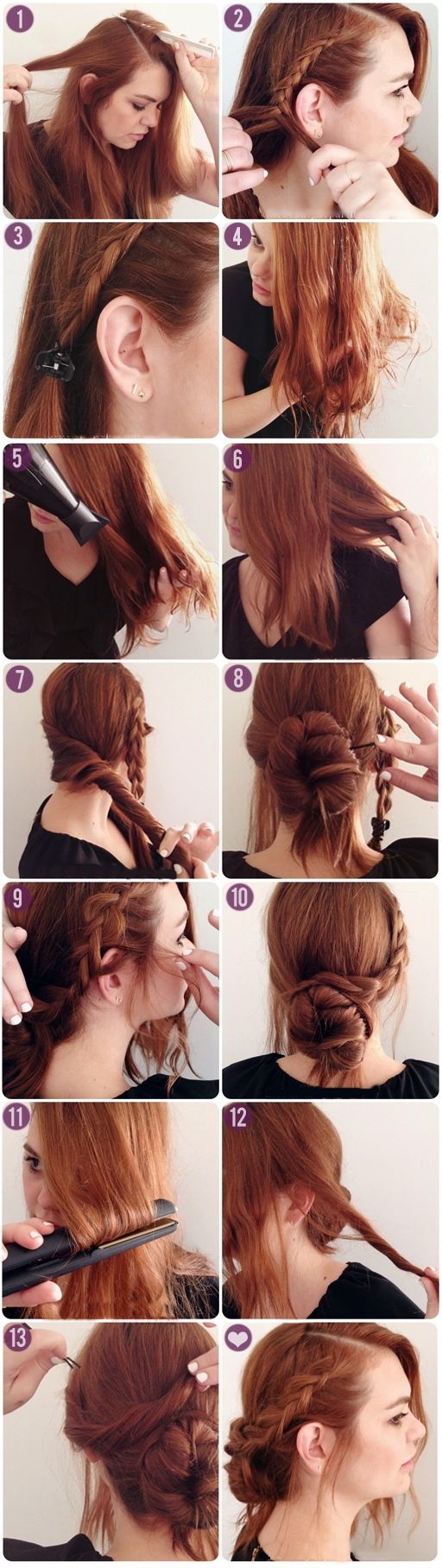 1
2
3
4
5
6
7
8
9
10
11
12
13