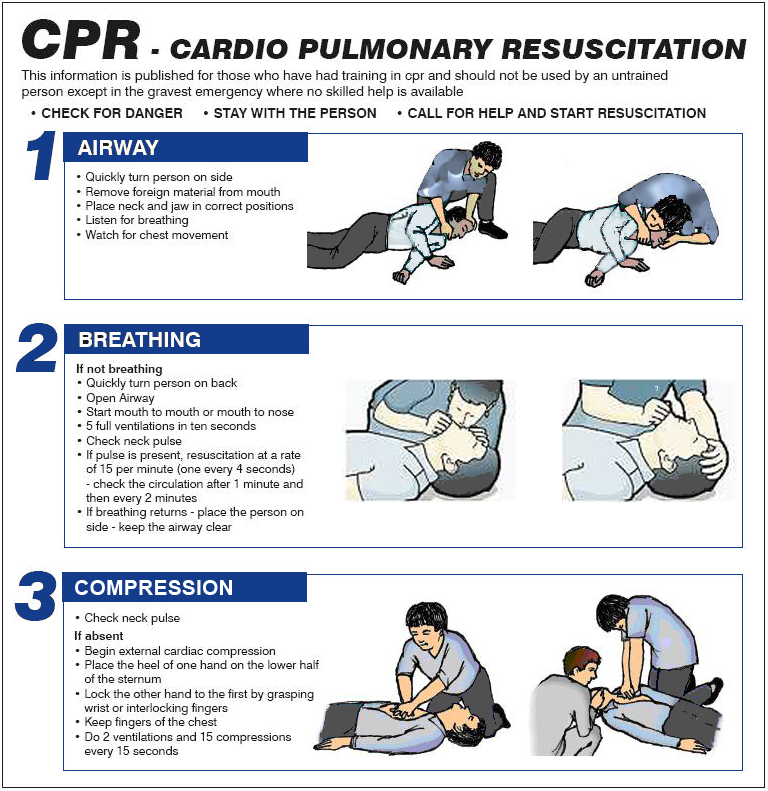 CPR - CARDIO PULMONARY RESUSCITATION

This information is published for those who have had training in cpr and should not be used by an untrained person except in the gravest emergency where no skilled help is available

• CHECK FOR DANGER • STAY WITH THE PERSON • CALL FOR HELP AND START RESUSCITATION

1 AIRWAY

• Quickly turn person on side
• Remove foreign material from mouth
• Place neck and jaw in correct positions
• Listen for breathing
• Watch for chest movement

2 BREATHING

If not breathing
• Quickly turn person on back
• Open Airway
• Start mouth to mouth or mouth to nose
• 5 full ventilations in ten seconds
• Check neck pulse
• If pulse is present, resuscitation at a rate of 15 per minute (one every 4 seconds)
- check the circulation after 1 minute and then every 2 minutes
• If breathing returns - place the person on side - keep the airway clear

3 COMPRESSION

• Check neck pulse
If absent
• Begin external cardiac compression
• Place the heel of one hand on the lower half of the sternum
• Lock the other hand to the first by grasping wrist or interlocking fingers
• Keep fingers of the chest
• Do 2 ventilations and 15 compressions every 15 seconds