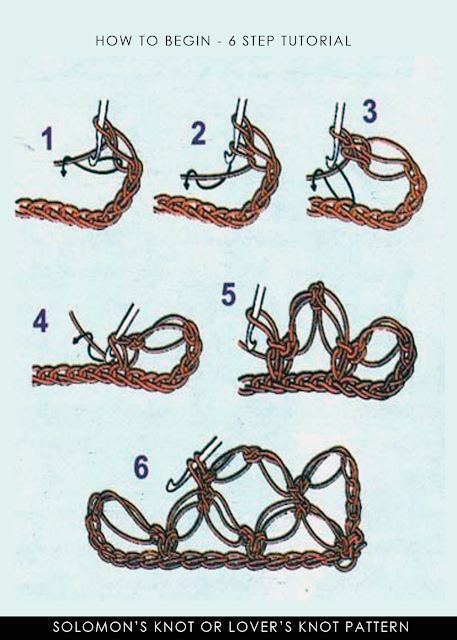 HOW TO BEGIN - 6 STEP TUTORIAL

1

2

3

4

5

6

SOLOMON'S KNOT OR LOVER'S KNOT PATTERN