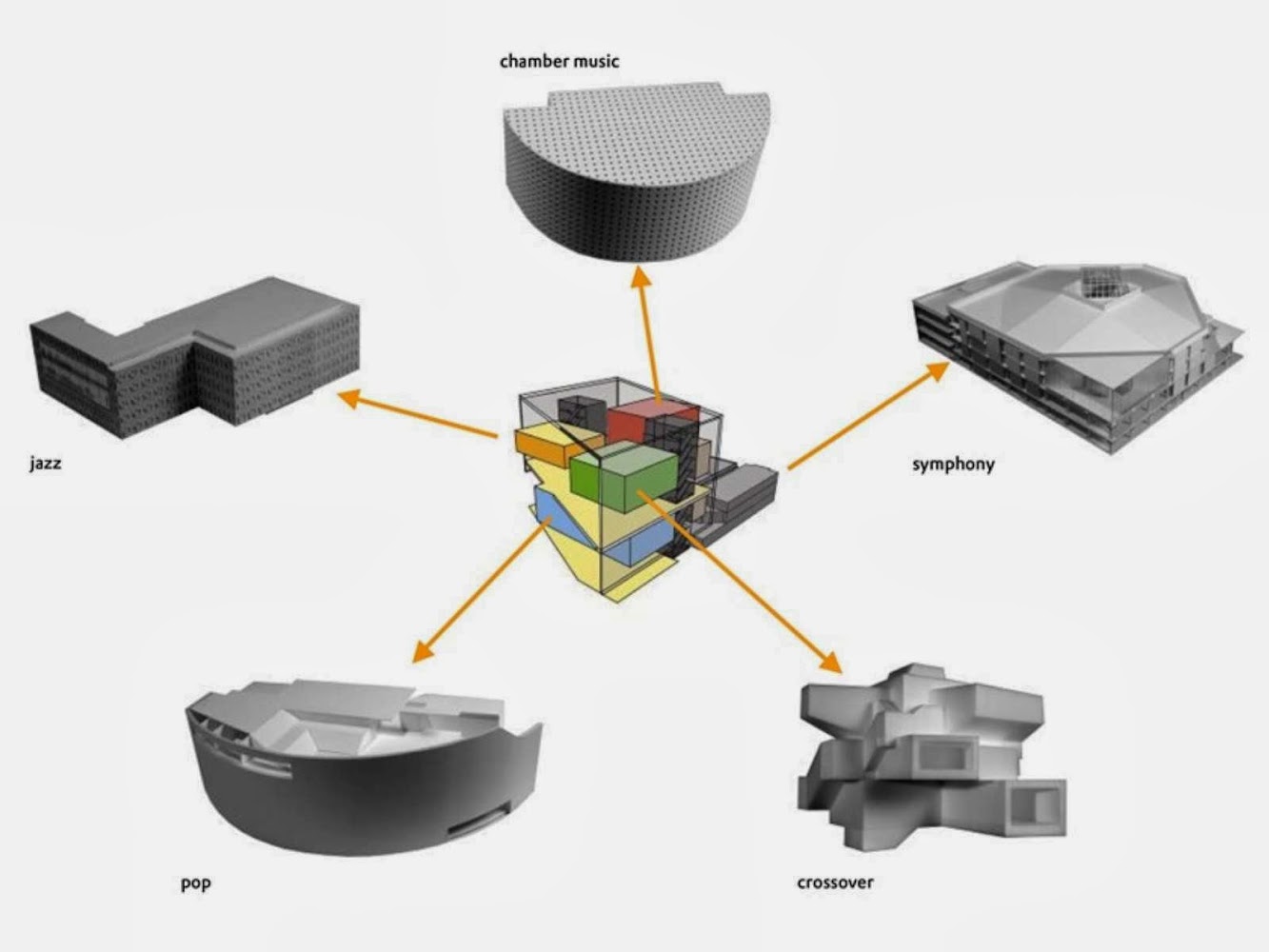 chamber music

jazz

symphony

pop

crossover