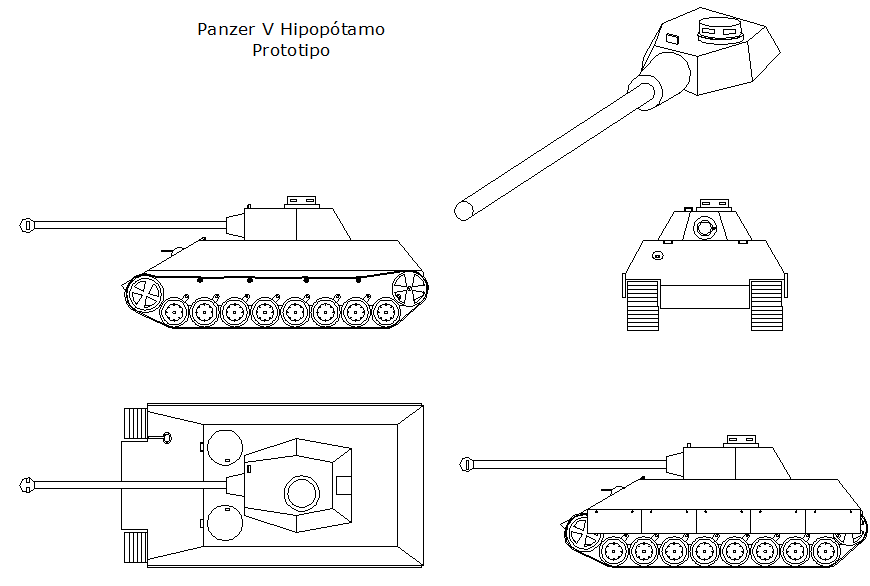 Panzer V Hipopótamo
Prototipo