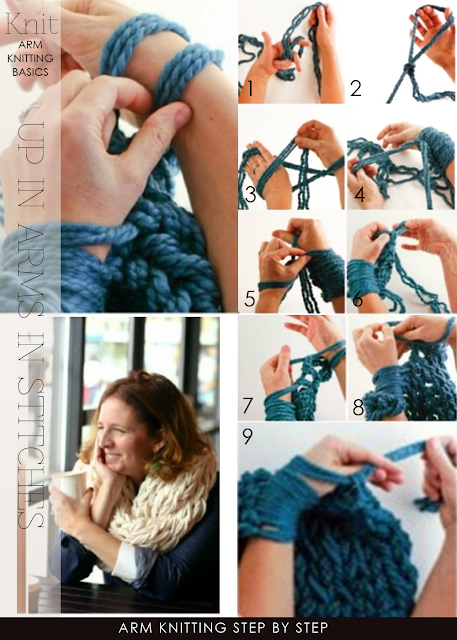 Knit
ARM KNITTING BASICS

UP IN ARMS IN STITCHES

1
2
3
4
5
6
7
8
9

ARM KNITTING STEP BY STEP