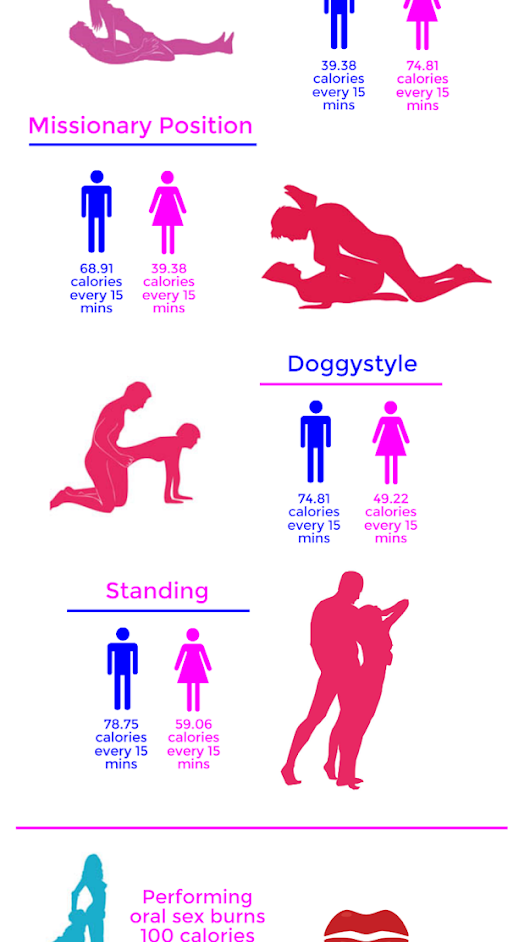 39.38 calories every 15 mins

74.81 calories every 15 mins

Missionary Position

68.91 calories every 15 mins

39.38 calories every 15 mins

Doggystyle

74.81 calories every 15 mins

49.22 calories every 15 mins

Standing

78.75 calories every 15 mins

59.06 calories every 15 mins

Performing oral sex burns 100 calories