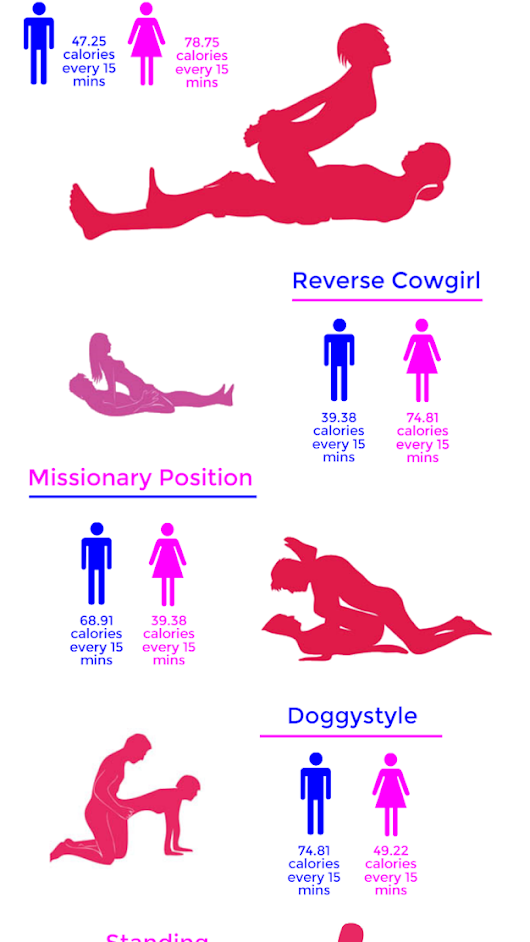 47.25 calories every 15 mins

78.75 calories every 15 mins

Reverse Cowgirl

39.38 calories every 15 mins

74.81 calories every 15 mins

Missionary Position

68.91 calories every 15 mins

39.38 calories every 15 mins

Doggystyle

74.81 calories every 15 mins

49.22 calories every 15 mins

Standing