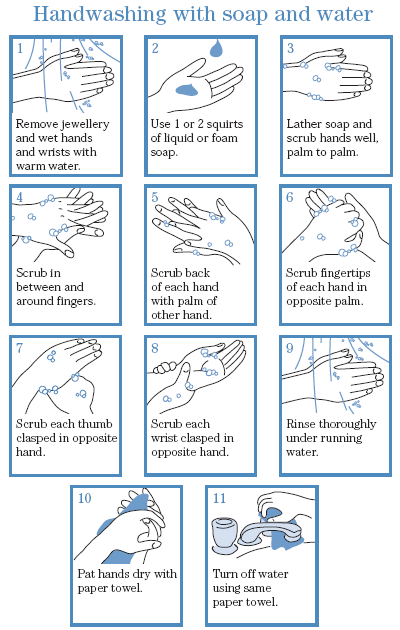 Handwashing with soap and water

1
Remove jewellery and wet hands and wrists with warm water.

2
Use 1 or 2 squirts of liquid or foam soap.

3
Lather soap and scrub hands well, palm to palm.

4
Scrub in between and around fingers.

5
Scrub back of each hand with palm of other hand.

6
Scrub fingertips of each hand in opposite palm.

7
Scrub each thumb clasped in opposite hand.

8
Scrub each wrist clasped in opposite hand.

9
Rinse thoroughly under running water.

10
Pat hands dry with paper towel.

11
Turn off water using same paper towel.