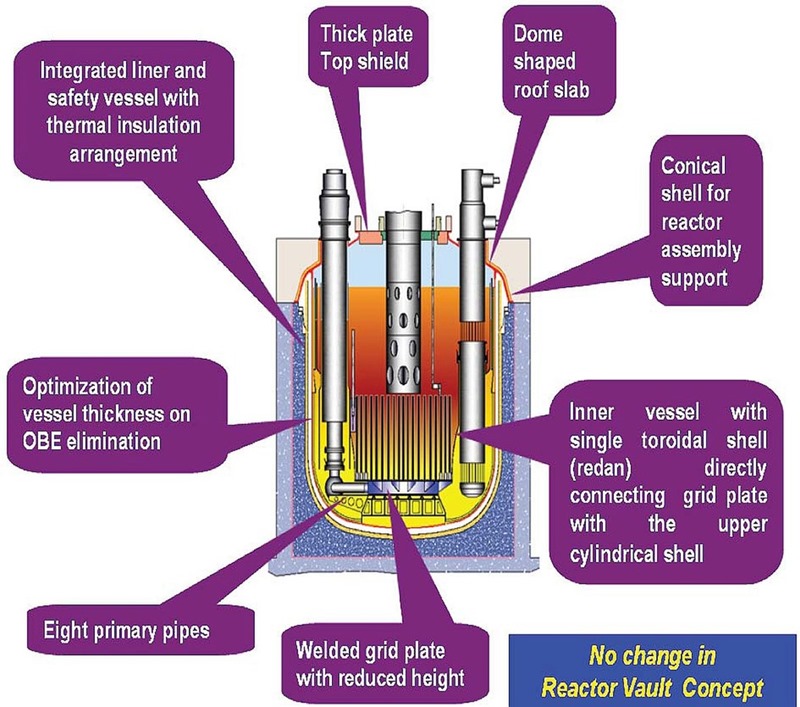 Integrated liner and safety vessel with thermal insulation arrangement

Thick plate Top shield

Dome shaped roof slab

Conical shell for reactor assembly support

Optimization of vessel thickness on OBE elimination

Inner vessel with single toroidal shell (redan) directly connecting grid plate with the upper cylindrical shell

Eight primary pipes

Welded grid plate with reduced height

No change in Reactor Vault Concept