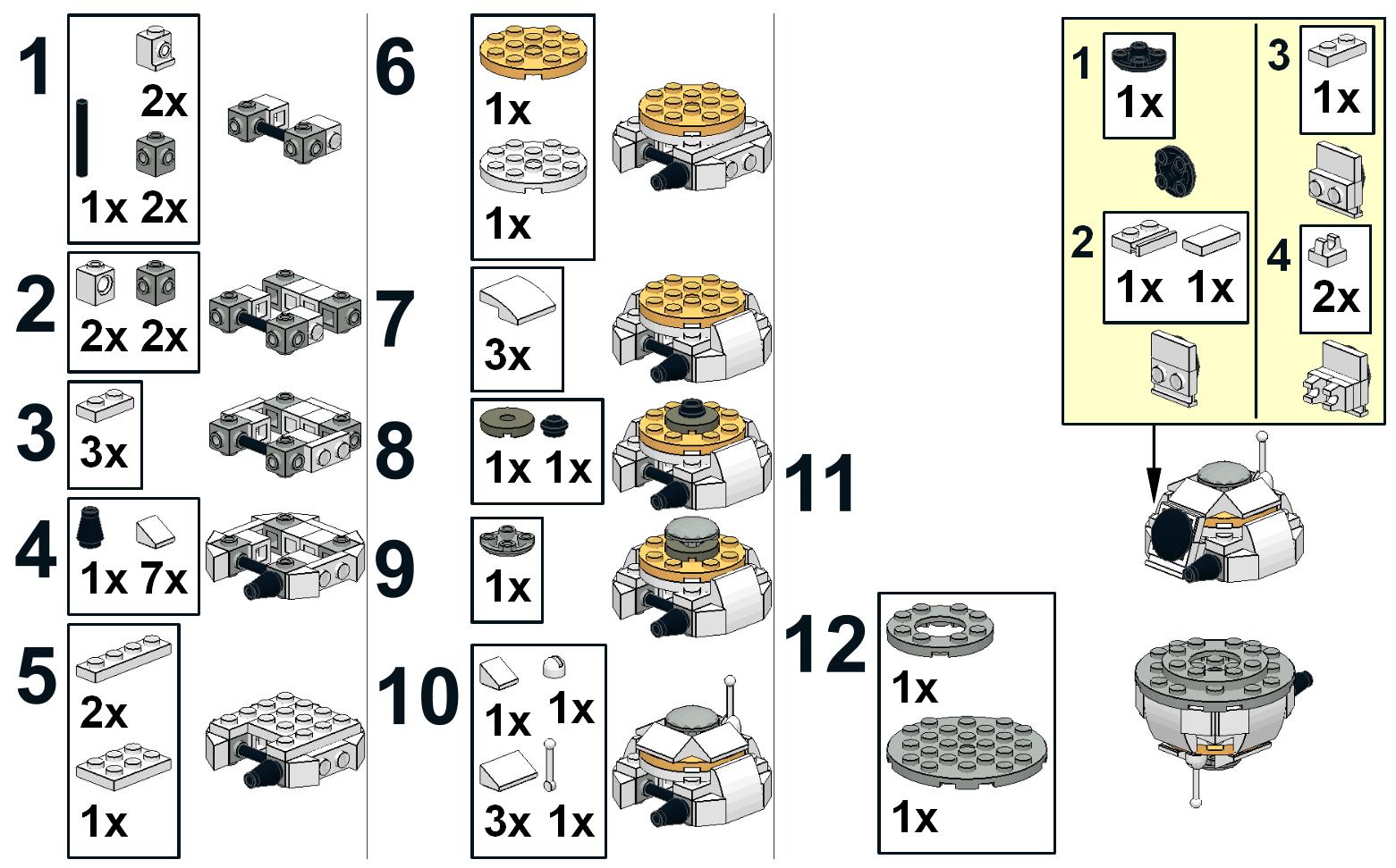 1
2x
1x 2x

2
2x 2x

3
3x

4
1x 7x

5
2x
1x

6
1x
1x

7
3x

8
1x 1x

9
1x

10
1x 1x
3x 1x

11

12
1x
1x

1
1x

2
1x 1x

3
1x

4
2x