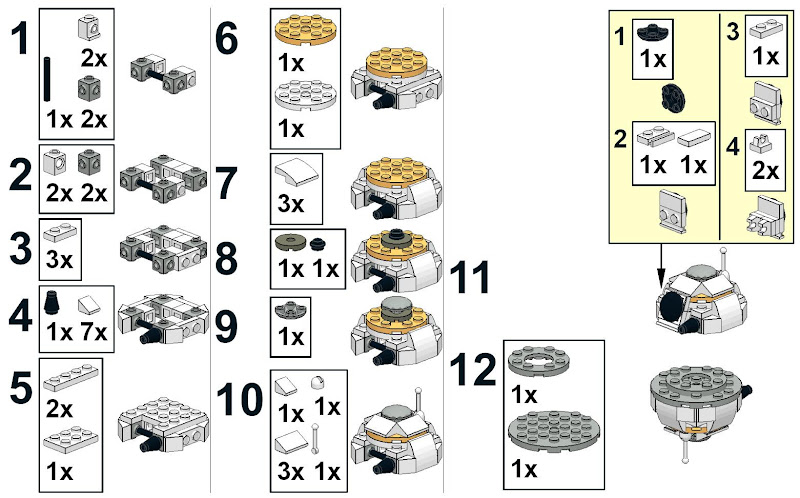 1
2x
1x 2x

2
2x 2x

3
3x

4
1x 7x

5
2x
1x

6
1x
1x

7
3x

8
1x 1x

9
1x

10
1x 1x
3x 1x

11

1
1x

2
1x 1x

3
1x

4
2x

12
1x
1x