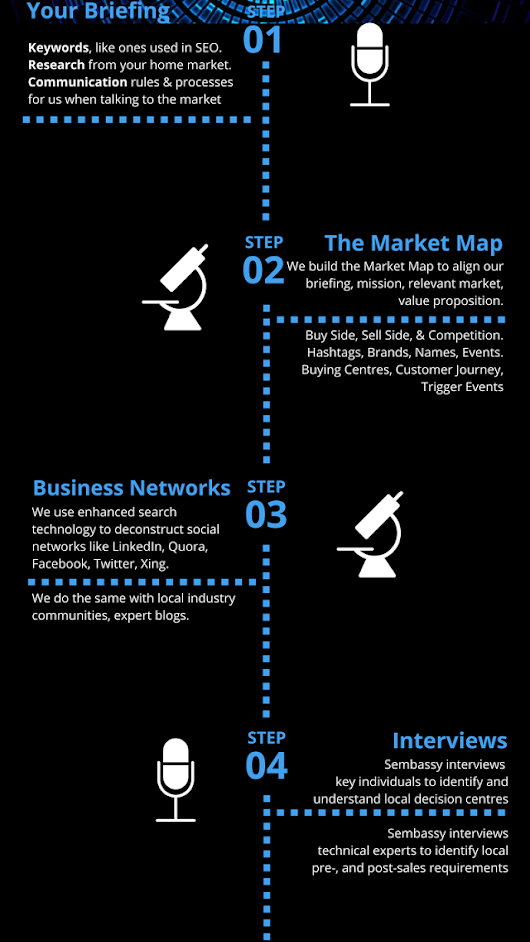 Your Briefing

STEP
01

**Keywords**, like ones used in SEO.
**Research** from your home market.
**Communication** rules & processes for us when talking to the market

STEP
02

The Market Map

We build the Market Map to align our briefing, mission, relevant market, value proposition.

Buy Side, Sell Side, & Competition. Hashtags, Brands, Names, Events. Buying Centres, Customer Journey, Trigger Events

Business Networks

STEP
03

We use enhanced search technology to deconstruct social networks like LinkedIn, Quora, Facebook, Twitter, Xing.

We do the same with local industry communities, expert blogs.

STEP
04

Interviews

Sembassy interviews key individuals to identify and understand local decision centres

Sembassy interviews technical experts to identify local pre-, and post-sales requirements