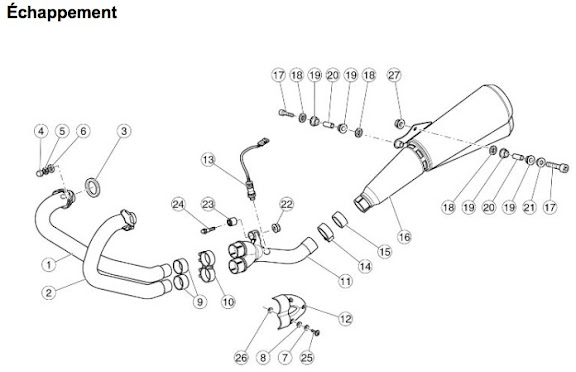 Échappement

17 18 19 20 19 18 27

4 5 6 3

13

24 23 22

18 19 20 19 21 17

16

15

14

11

1

2

9 10

12

26 8 7 25