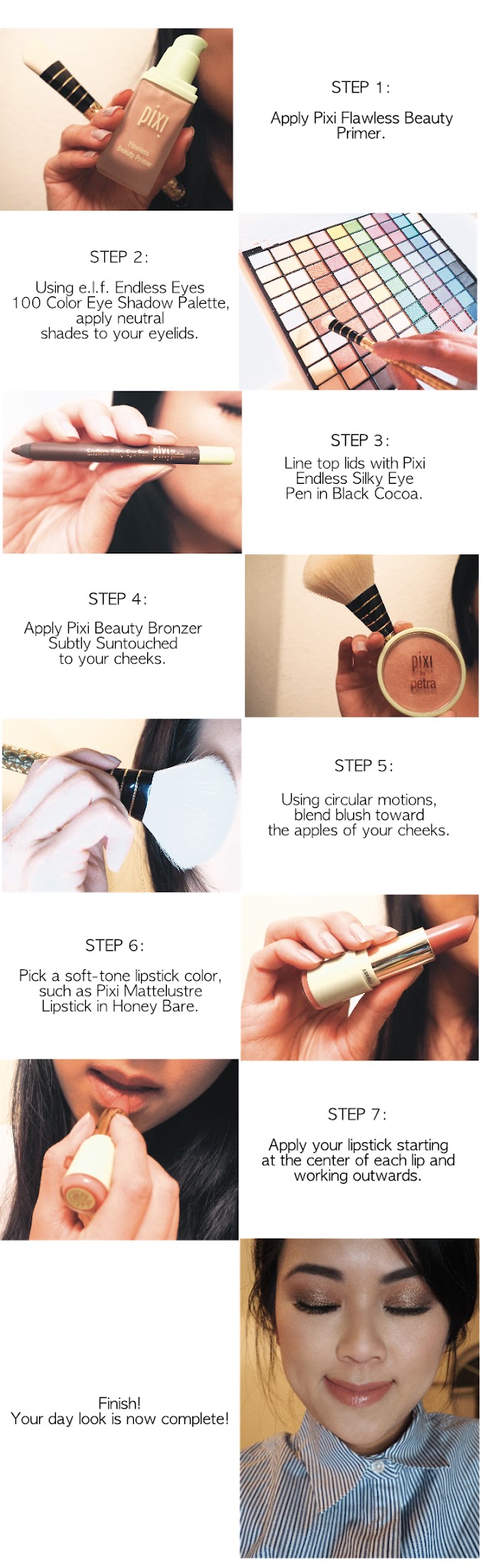 pixi
Flawless
Beauty Primer

STEP 1:
Apply Pixi Flawless Beauty Primer.

STEP 2:
Using e.l.f. Endless Eyes 100 Color Eye Shadow Palette, apply neutral shades to your eyelids.

Endless Silky Eye Pen pixi

STEP 3:
Line top lids with Pixi Endless Silky Eye Pen in Black Cocoa.

STEP 4:
Apply Pixi Beauty Bronzer Subtly Suntouched to your cheeks.

pixi
by
petra

STEP 5:
Using circular motions, blend blush toward the apples of your cheeks.

STEP 6:
Pick a soft-tone lipstick color, such as Pixi Mattelustre Lipstick in Honey Bare.

STEP 7:
Apply your lipstick starting at the center of each lip and working outwards.

Finish!
Your day look is now complete!