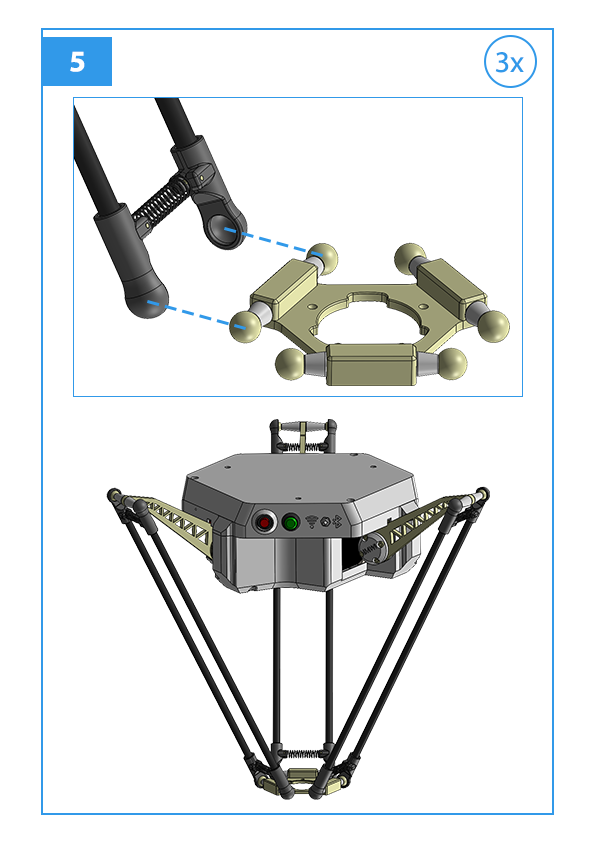 5

3x