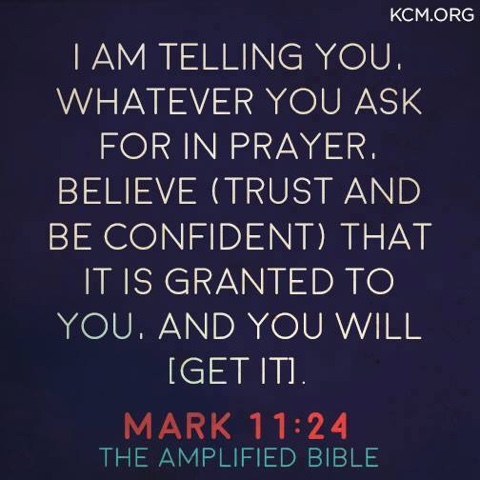 KCM.ORG

I AM TELLING YOU, WHATEVER YOU ASK FOR IN PRAYER, BELIEVE (TRUST AND BE CONFIDENT) THAT IT IS GRANTED TO YOU, AND YOU WILL [GET IT].

MARK 11:24
THE AMPLIFIED BIBLE