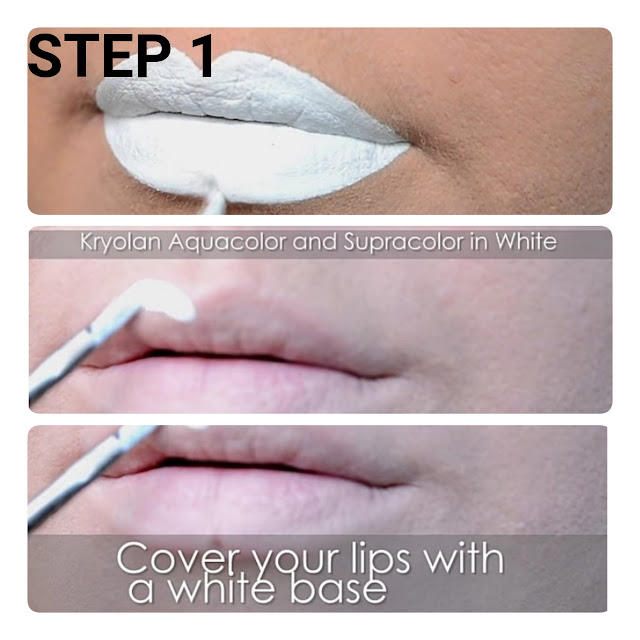 STEP 1

Kryolan Aquacolor and Supracolor in White

Cover your lips with a white base