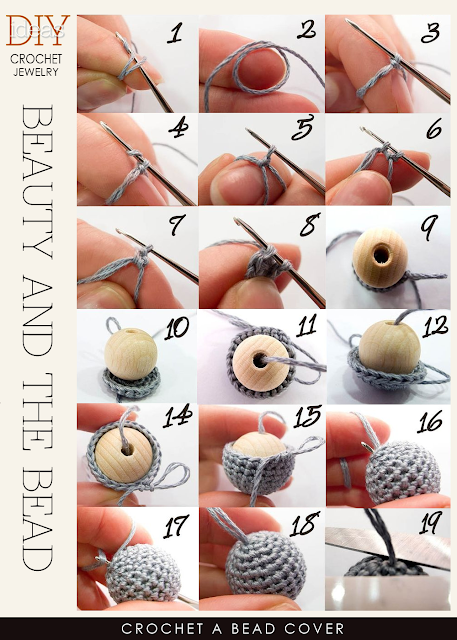 DIY ideas
CROCHET JEWELRY

BEAUTY AND THE BEAD

1
2
3
4
5
6
7
8
9
10
11
12
14
15
16
17
18
19

CROCHET A BEAD COVER