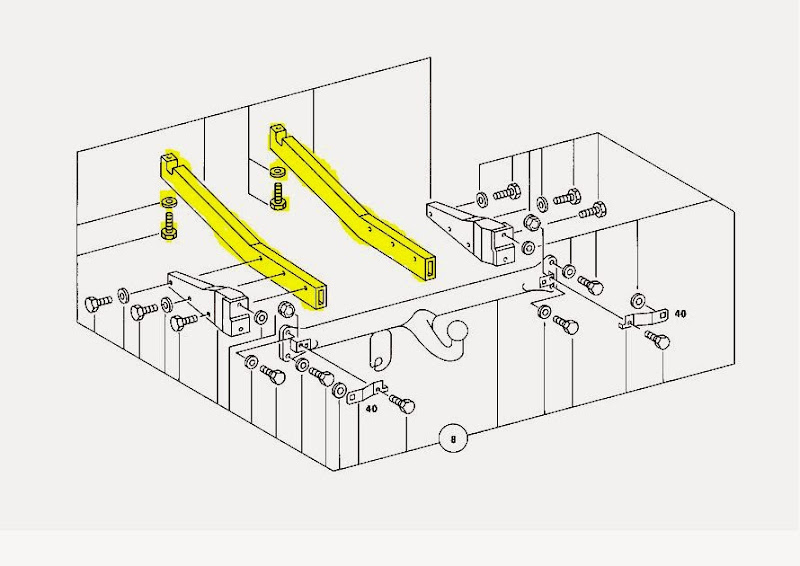 40

40

8