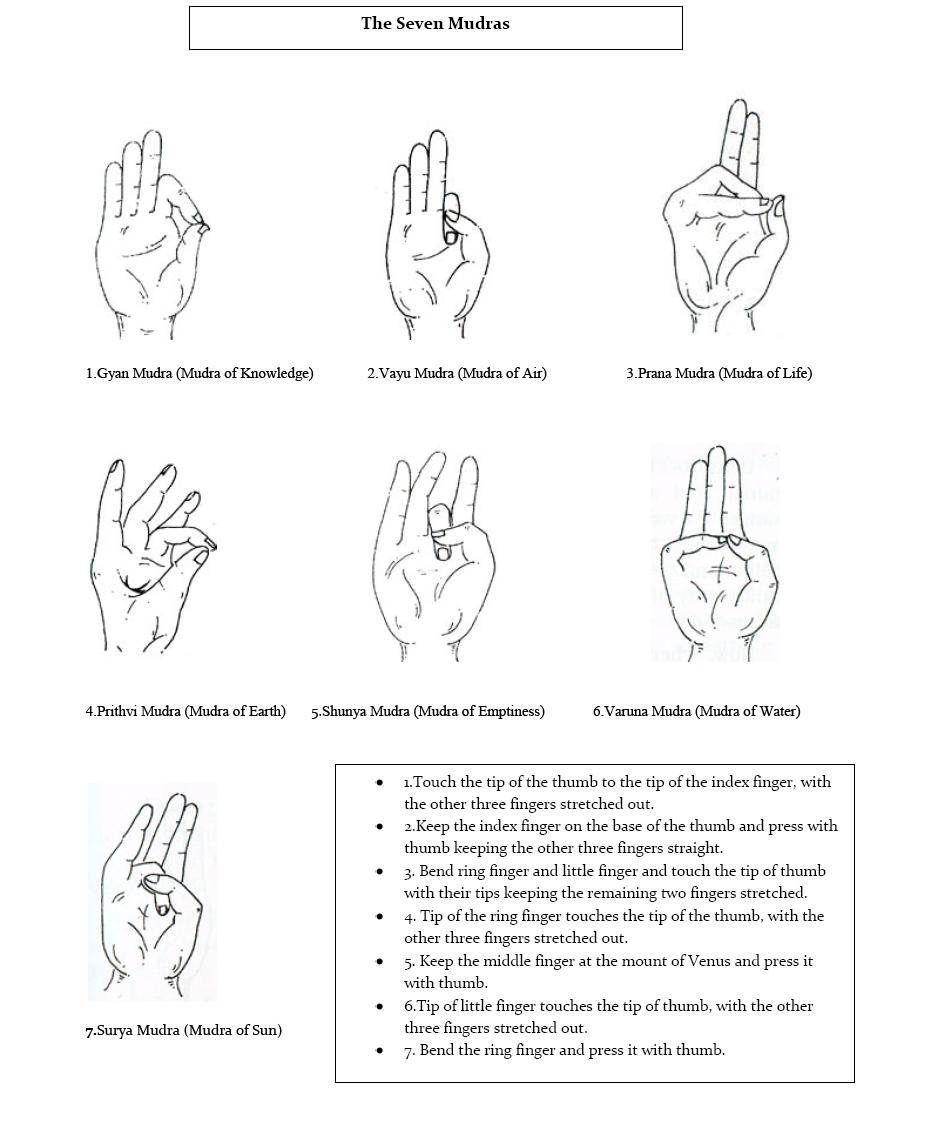 The Seven Mudras

1.Gyan Mudra (Mudra of Knowledge)

2.Vayu Mudra (Mudra of Air)

3.Prana Mudra (Mudra of Life)

4.Prithvi Mudra (Mudra of Earth)

5.Shunya Mudra (Mudra of Emptiness)

6.Varuna Mudra (Mudra of Water)

7.Surya Mudra (Mudra of Sun)

- 1.Touch the tip of the thumb to the tip of the index finger, with the other three fingers stretched out.
- 2.Keep the index finger on the base of the thumb and press with thumb keeping the other three fingers straight.
- 3. Bend ring finger and little finger and touch the tip of thumb with their tips keeping the remaining two fingers stretched.
- 4. Tip of the ring finger touches the tip of the thumb, with the other three fingers stretched out.
- 5. Keep the middle finger at the mount of Venus and press it with thumb.
- 6.Tip of little finger touches the tip of thumb, with the other three fingers stretched out.
- 7. Bend the ring finger and press it with thumb.