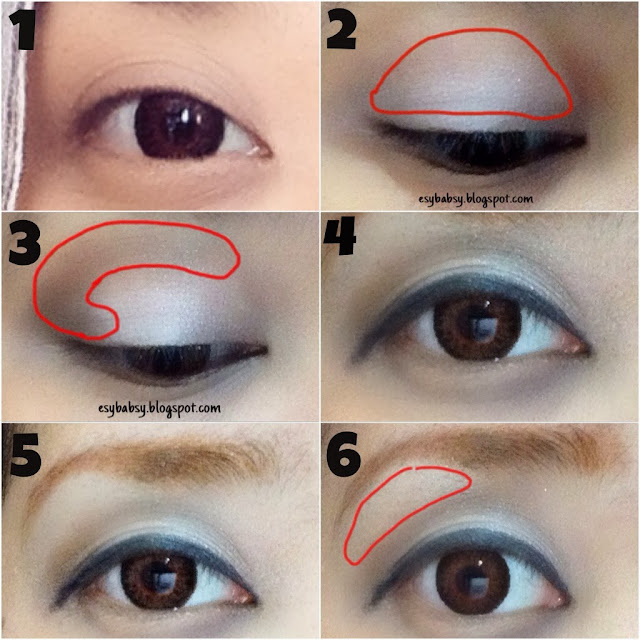 1

2

esybabsy.blogspot.com

3

esybabsy.blogspot.com

4

5

6