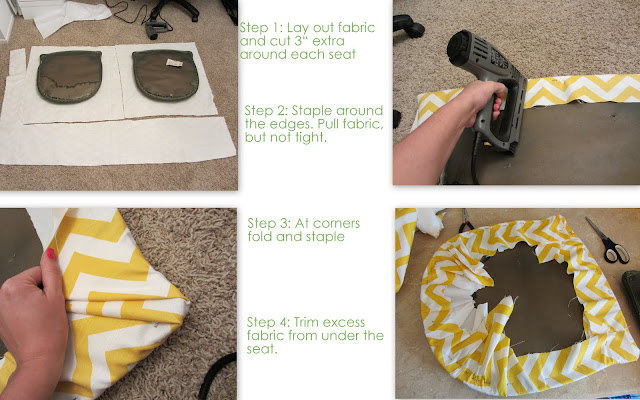 Step 1: Lay out fabric and cut 3" extra around each seat

Step 2: Staple around the edges. Pull fabric, but not tight.

Step 3: At corners fold and staple

Step 4: Trim excess fabric from under the seat.