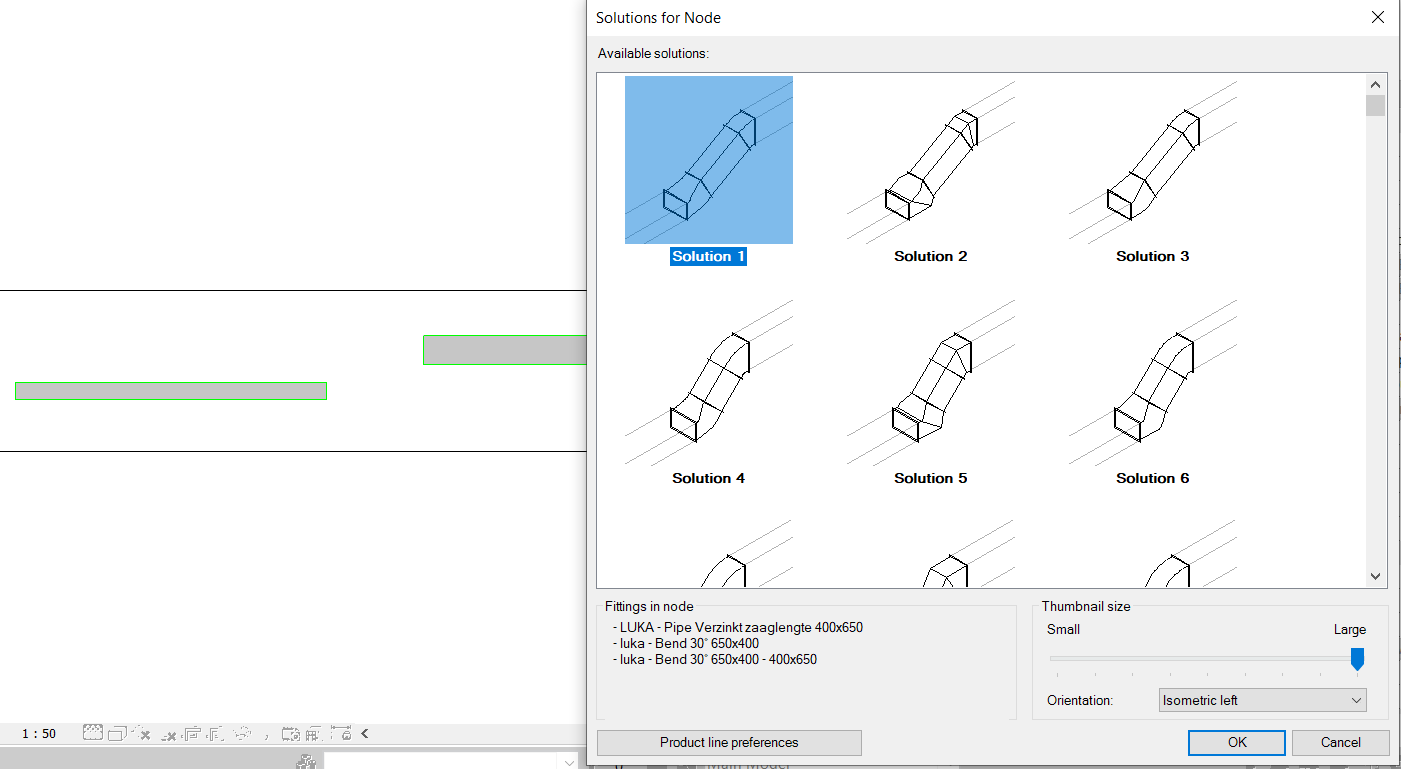 Solutions for Node

Available solutions:

Solution 1

Solution 2

Solution 3

Solution 4

Solution 5

Solution 6

Fittings in node

- LUKA - Pipe Verzinkt zaaglengte 400x650
- luka - Bend 30° 650x400
- luka - Bend 30° 650x400 - 400x650

Thumbnail size

Small

Large

Orientation: Isometric left

Product line preferences

OK

Cancel

1 : 50

Main Model