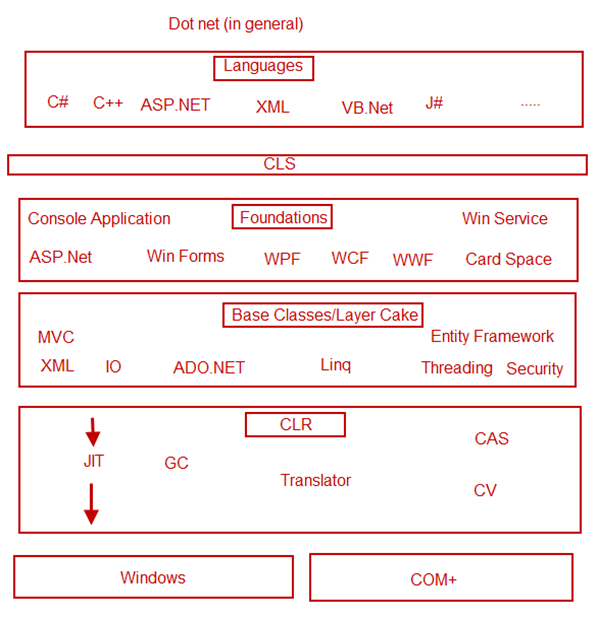 Dot net (in general)

Languages

C# C++ ASP.NET XML VB.Net J# .....

CLS

Console Application Foundations Win Service

ASP.Net Win Forms WPF WCF WWF Card Space

Base Classes/Layer Cake

MVC Entity Framework

XML IO ADO.NET Linq Threading Security

CLR

JIT GC Translator CAS

CV

Windows

COM+