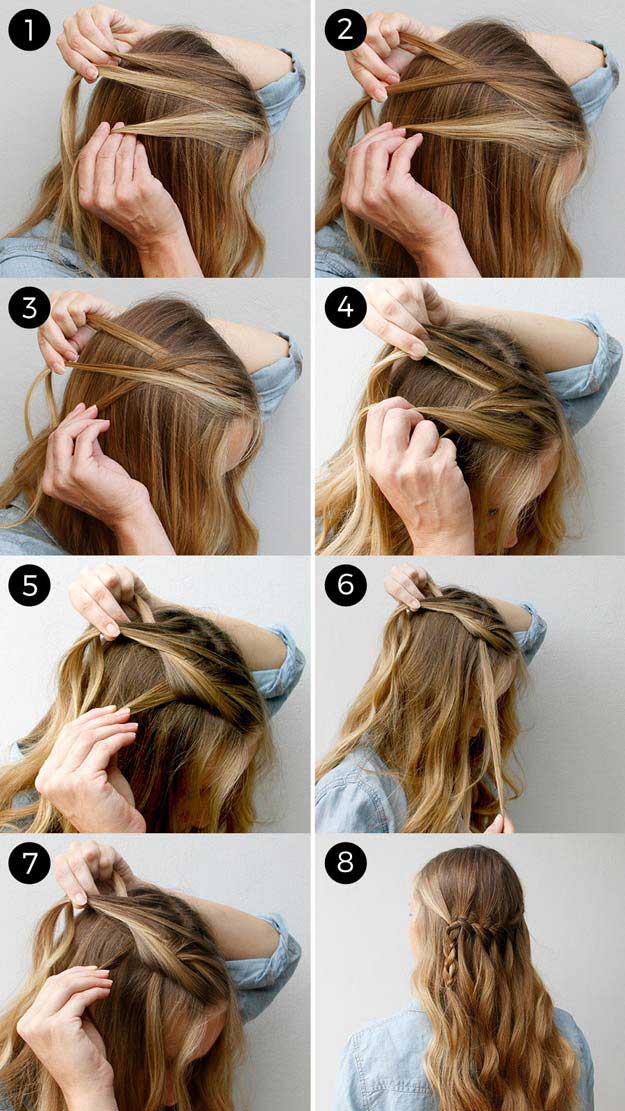 1
2
3
4
5
6
7
8