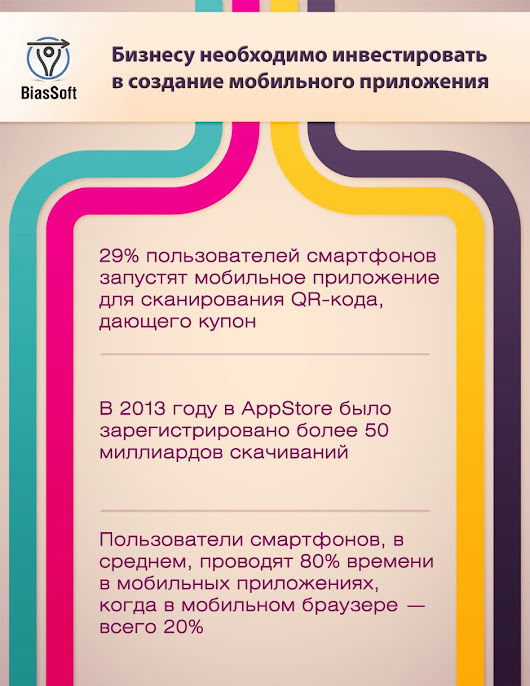 BiasSoft

Бизнесу необходимо инвестировать в создание мобильного приложения

29% пользователей смартфонов запустят мобильное приложение для сканирования QR-кода, дающего купон

В 2013 году в AppStore было зарегистрировано более 50 миллиардов скачиваний

Пользователи смартфонов, в среднем, проводят 80% времени в мобильных приложениях, когда в мобильном браузере — всего 20%