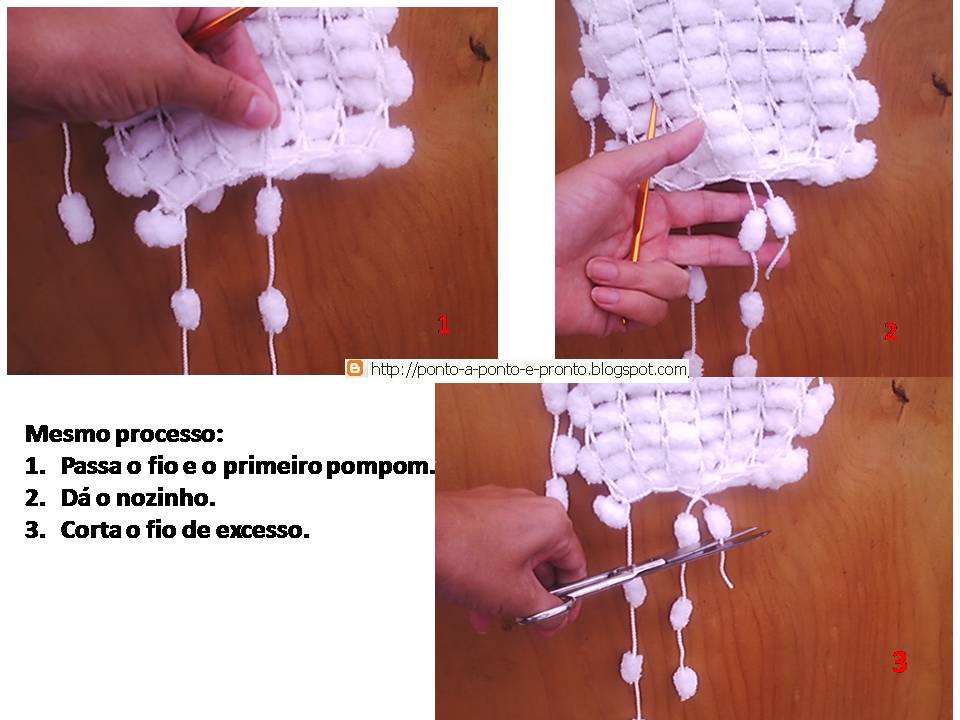 1

2

http://ponto-a-ponto-e-pronto.blogspot.com

Mesmo processo:
1. Passa o fio e o primeiro pompom.
2. Dá o nozinho.
3. Corta o fio de excesso.

3