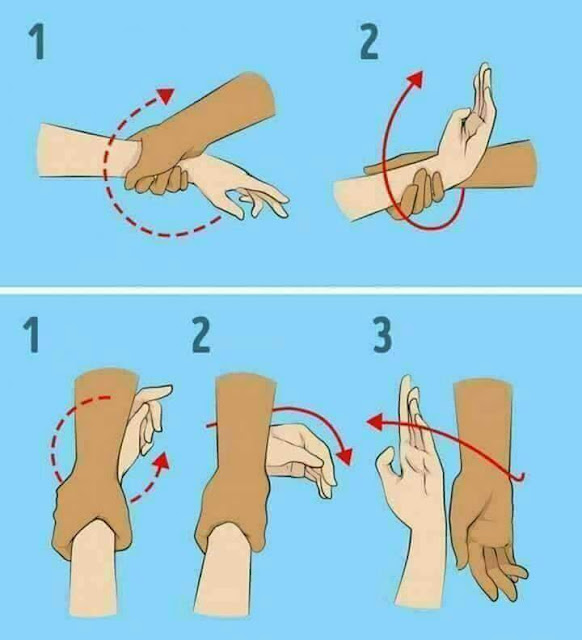 1

2

1

2

3