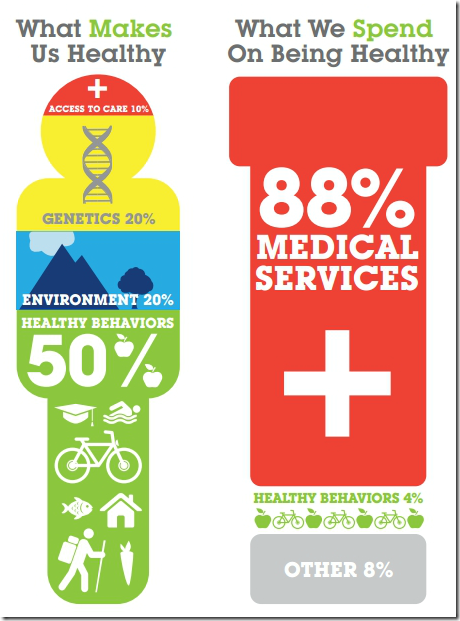 What Makes Us Healthy

ACCESS TO CARE 10%

GENETICS 20%

ENVIRONMENT 20%

HEALTHY BEHAVIORS

50%

What We Spend On Being Healthy

88%
MEDICAL SERVICES

HEALTHY BEHAVIORS 4%

OTHER 8%