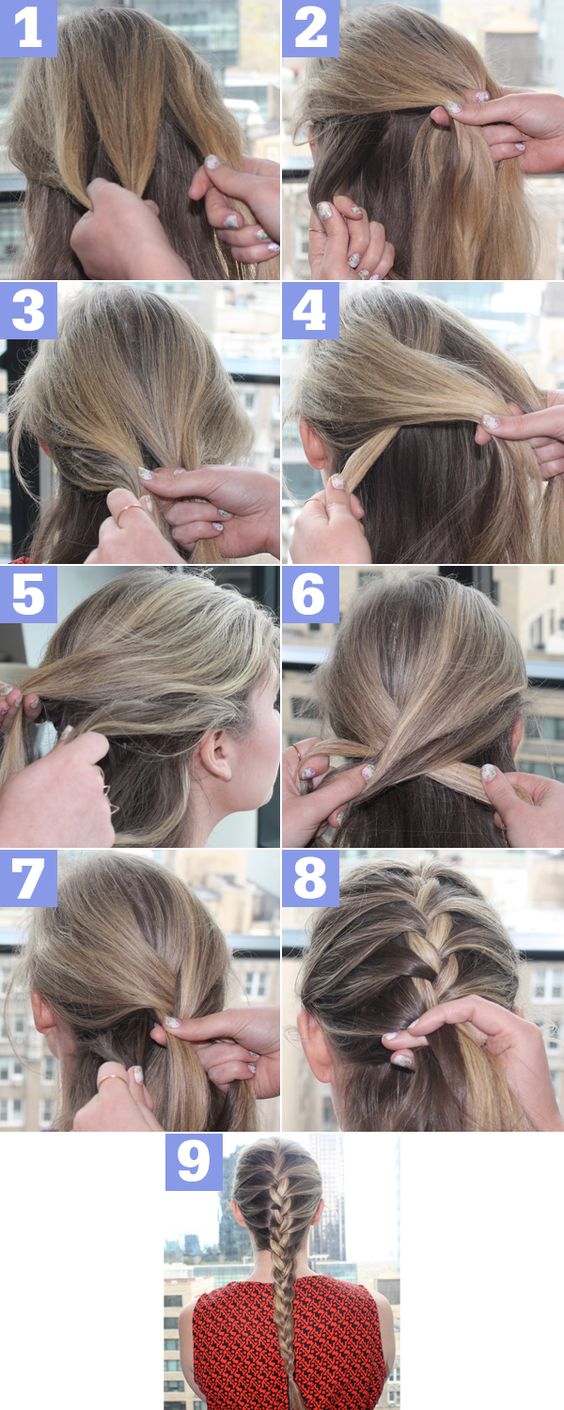 1
2
3
4
5
6
7
8
9