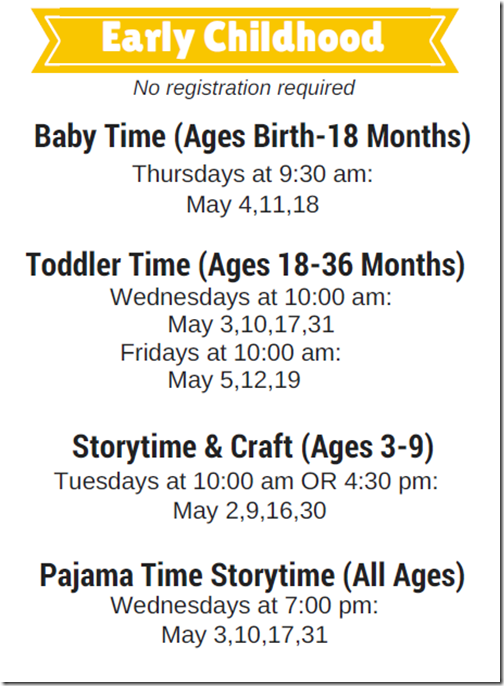 Early Childhood

No registration required

Baby Time (Ages Birth-18 Months)

Thursdays at 9:30 am:
May 4,11,18

Toddler Time (Ages 18-36 Months)

Wednesdays at 10:00 am:
May 3,10,17,31
Fridays at 10:00 am:
May 5,12,19

Storytime & Craft (Ages 3-9)

Tuesdays at 10:00 am OR 4:30 pm:
May 2,9,16,30

Pajama Time Storytime (All Ages)

Wednesdays at 7:00 pm:
May 3,10,17,31