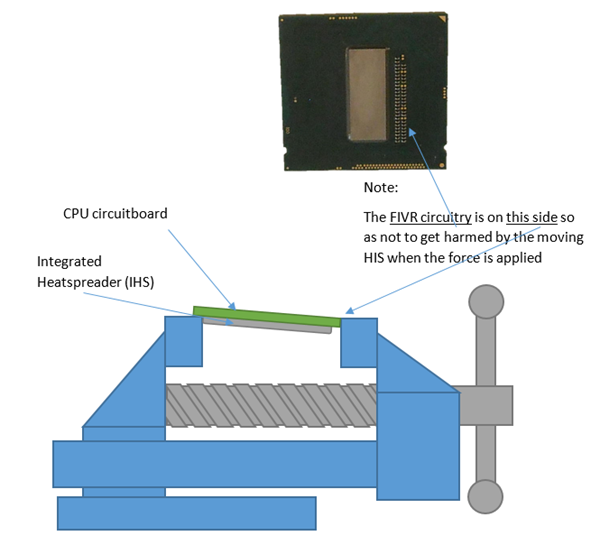 Note:

The FIVR circuitry is on this side so as not to get harmed by the moving HIS when the force is applied

CPU circuitboard

Integrated Heatspreader (IHS)