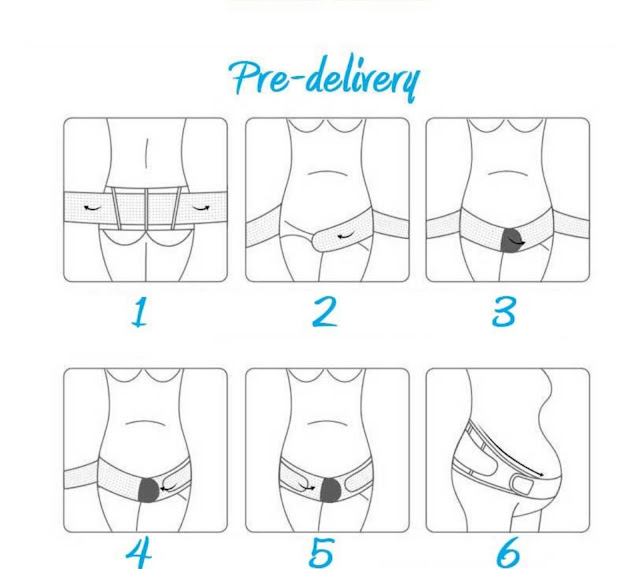 Pre-delivery

1

2

3

4

5

6