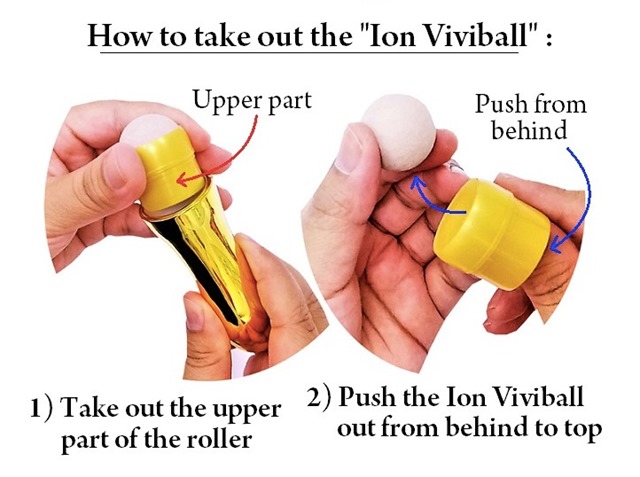 How to take out the "Ion Viviball" :

Upper part

Push from behind

1) Take out the upper part of the roller

2) Push the Ion Viviball out from behind to top