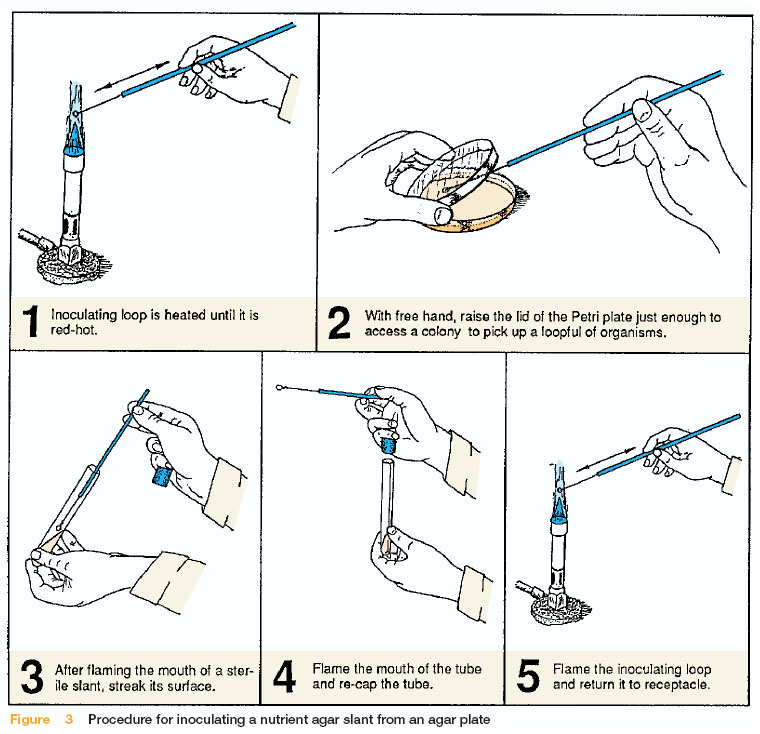 1 Inoculating loop is heated until it is red-hot.

2 With free hand, raise the lid of the Petri plate just enough to access a colony to pick up a loopful of organisms.

3 After flaming the mouth of a sterile slant, streak its surface.

4 Flame the mouth of the tube and re-cap the tube.

5 Flame the inoculating loop and return it to receptacle.

Figure 3 Procedure for inoculating a nutrient agar slant from an agar plate