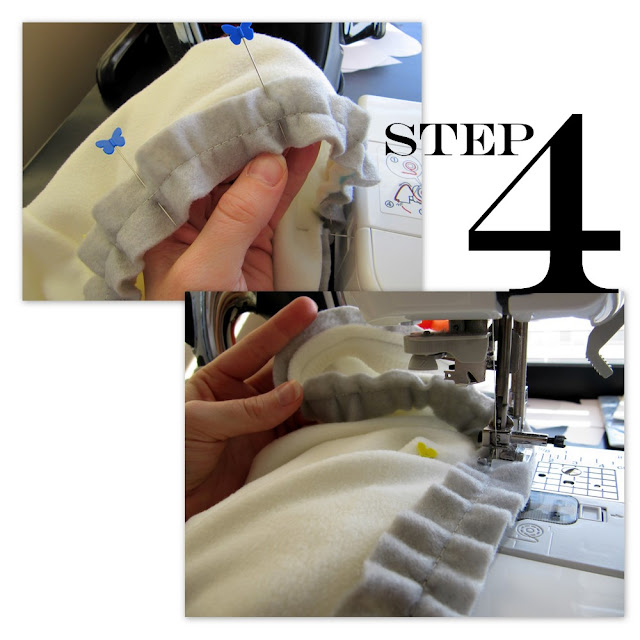 STEP 4