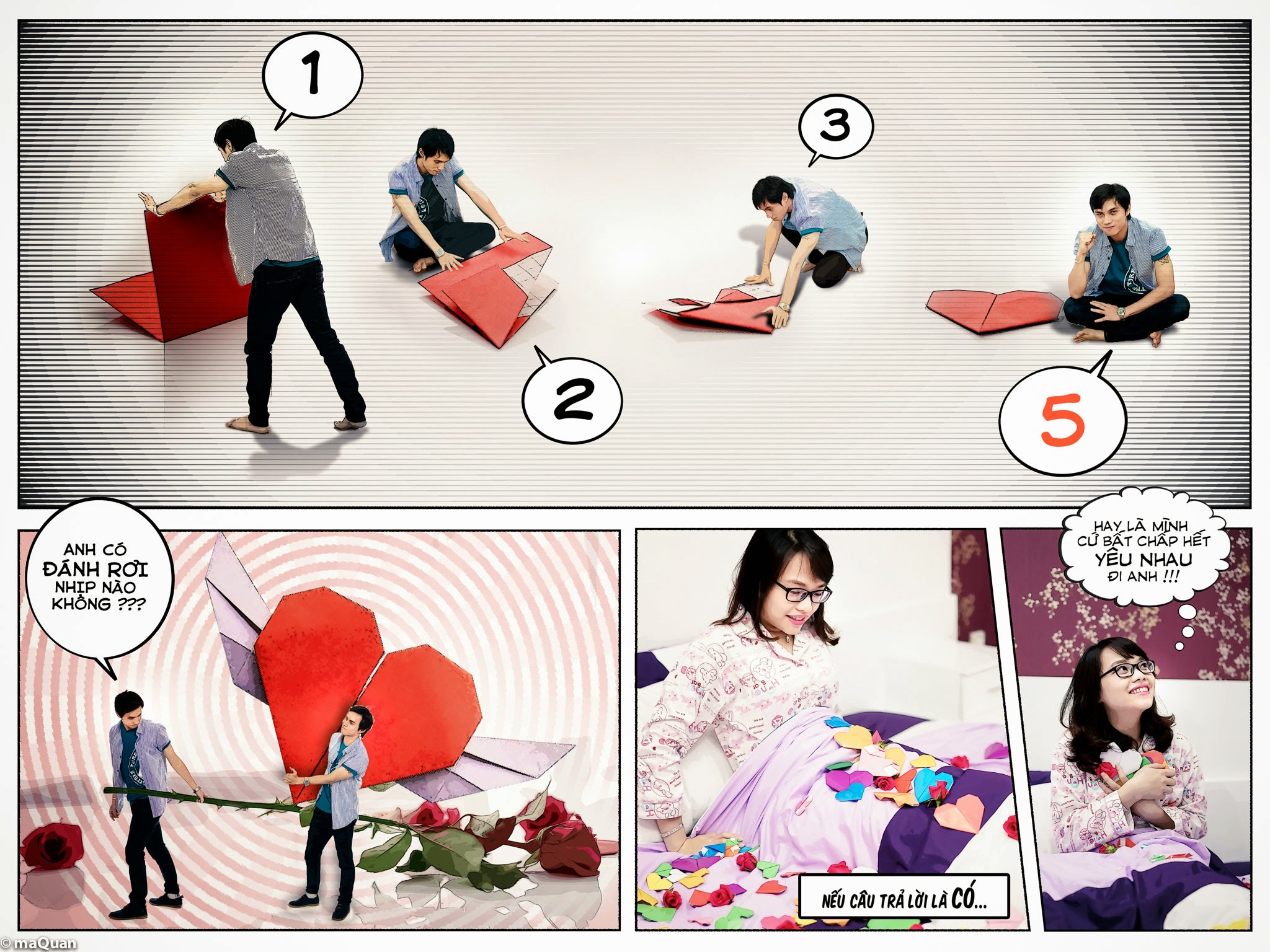 1

2

3

5

ANH CÓ ĐÁNH RƠI NHỊP NÀO KHÔNG ???

NẾU CÂU TRẢ LỜI LÀ CÓ...

HAY LÀ MÌNH CỨ BẤT CHẤP HẾT YÊU NHAU ĐI ANH !!!

© maQuan