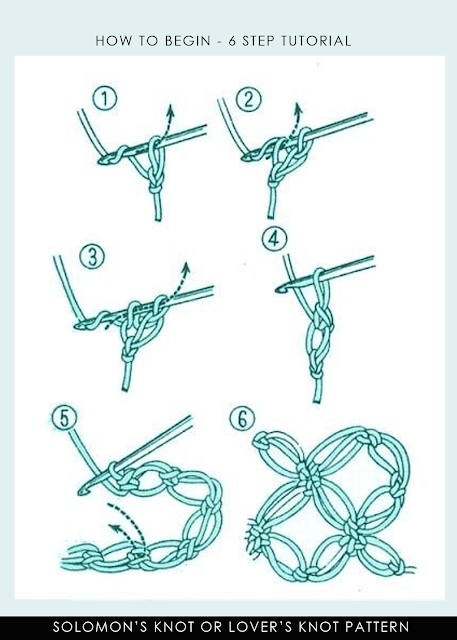 HOW TO BEGIN - 6 STEP TUTORIAL

1

2

3

4

5

6

SOLOMON'S KNOT OR LOVER'S KNOT PATTERN