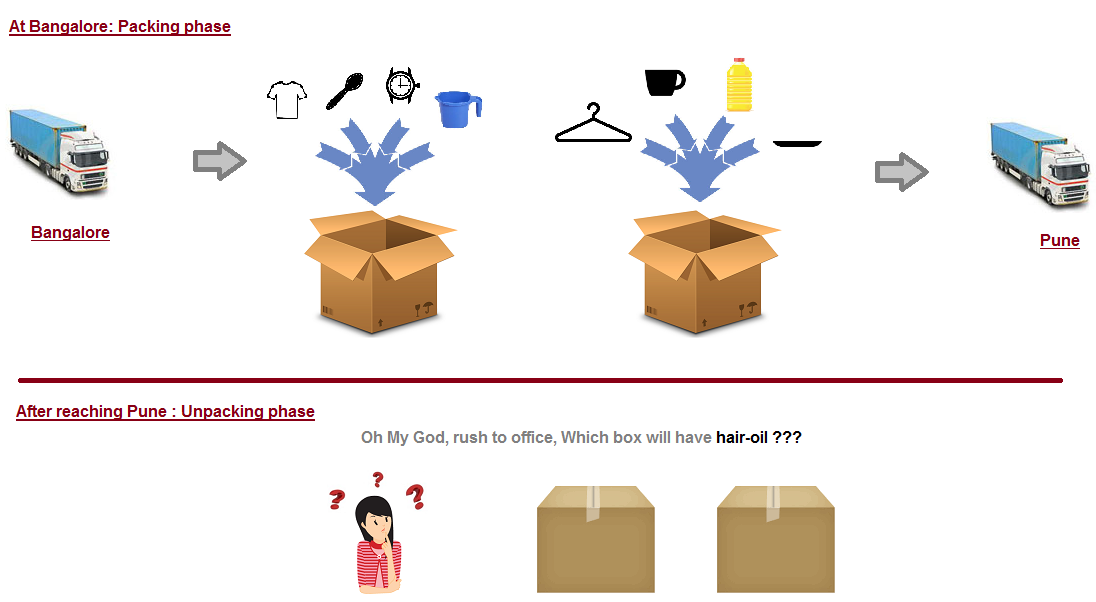 At Bangalore: Packing phase

Bangalore

Pune

After reaching Pune : Unpacking phase

Oh My God, rush to office, Which box will have hair-oil ???