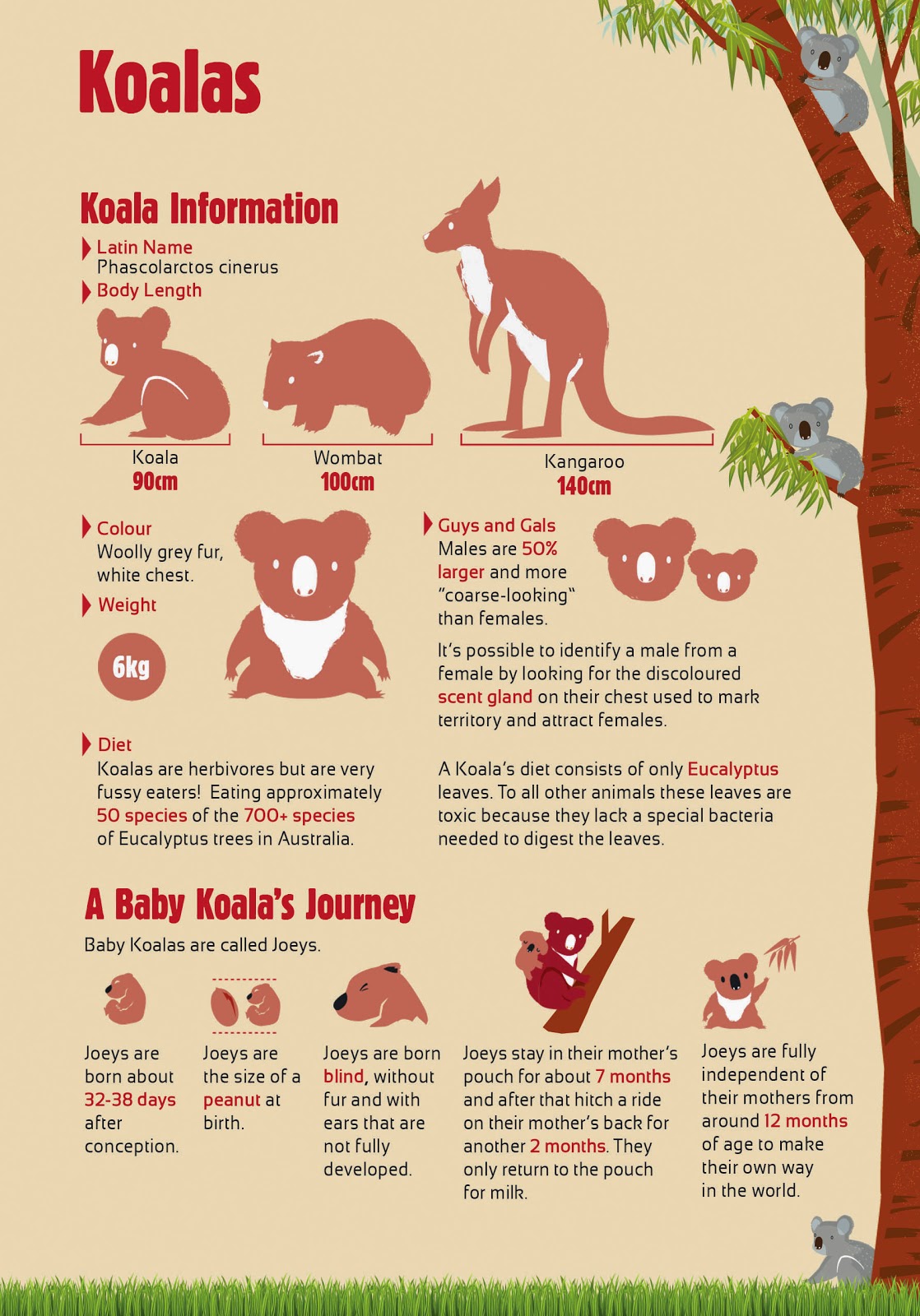 Koalas

Koala Information

Latin Name
Phascolarctos cinerus

Body Length

Koala
90cm

Wombat
100cm

Kangaroo
140cm

Colour
Woolly grey fur, white chest.

Weight

6kg

Guys and Gals
Males are 50% larger and more "coarse-looking" than females.

It's possible to identify a male from a female by looking for the discoloured scent gland on their chest used to mark territory and attract females.

Diet
Koalas are herbivores but are very fussy eaters! Eating approximately 50 species of the 700+ species of Eucalyptus trees in Australia.

A Koala's diet consists of only Eucalyptus leaves. To all other animals these leaves are toxic because they lack a special bacteria needed to digest the leaves.

A Baby Koala's Journey

Baby Koalas are called Joeys.

Joeys are born about 32-38 days after conception.

Joeys are the size of a peanut at birth.

Joeys are born blind, without fur and with ears that are not fully developed.

Joeys stay in their mother's pouch for about 7 months and after that hitch a ride on their mother's back for another 2 months. They only return to the pouch for milk.

Joeys are fully independent of their mothers from around 12 months of age to make their own way in the world.