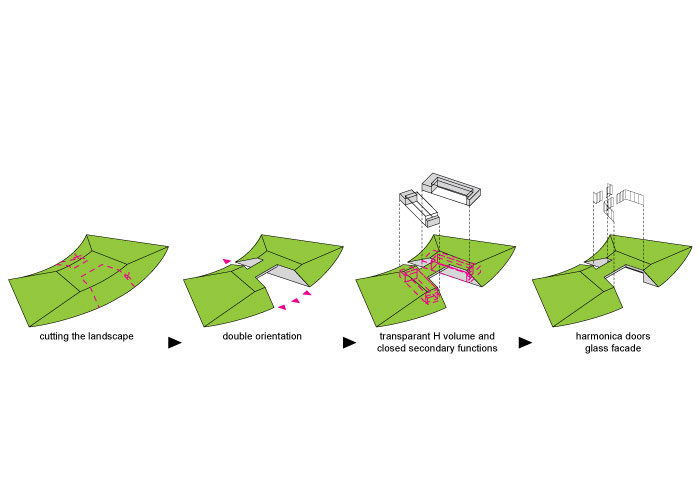 cutting the landscape

double orientation

transparant H volume and closed secondary functions

harmonica doors glass facade