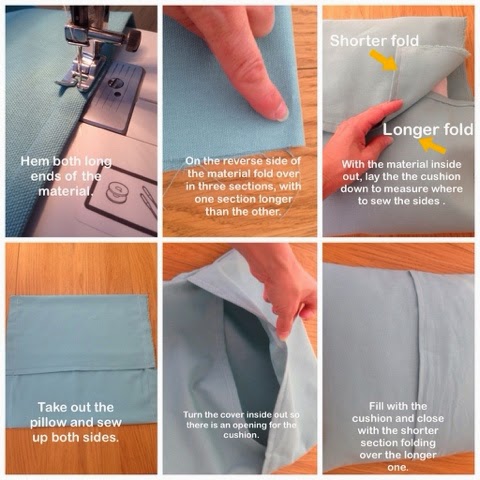 Hem both long ends of the material.

On the reverse side of the material fold over in three sections, with one section longer than the other.

Shorter fold

Longer fold

With the material inside out, lay the the cushion down to measure where to sew the sides .

Take out the pillow and sew up both sides.

Turn the cover inside out so there is an opening for the cushion.

Fill with the cushion and close with the shorter section folding over the longer one.