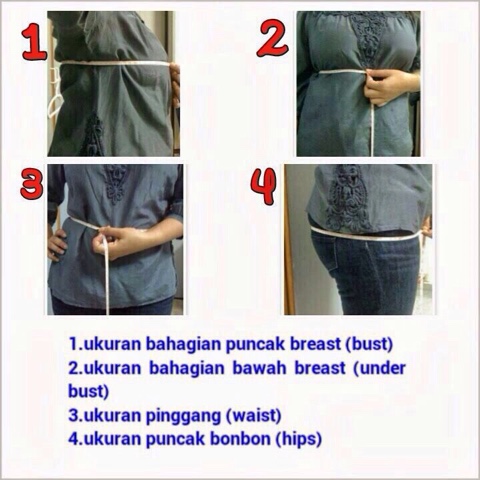 1

2

3

4

1.ukuran bahagian puncak breast (bust)
2.ukuran bahagian bawah breast (under bust)
3.ukuran pinggang (waist)
4.ukuran puncak bonbon (hips)